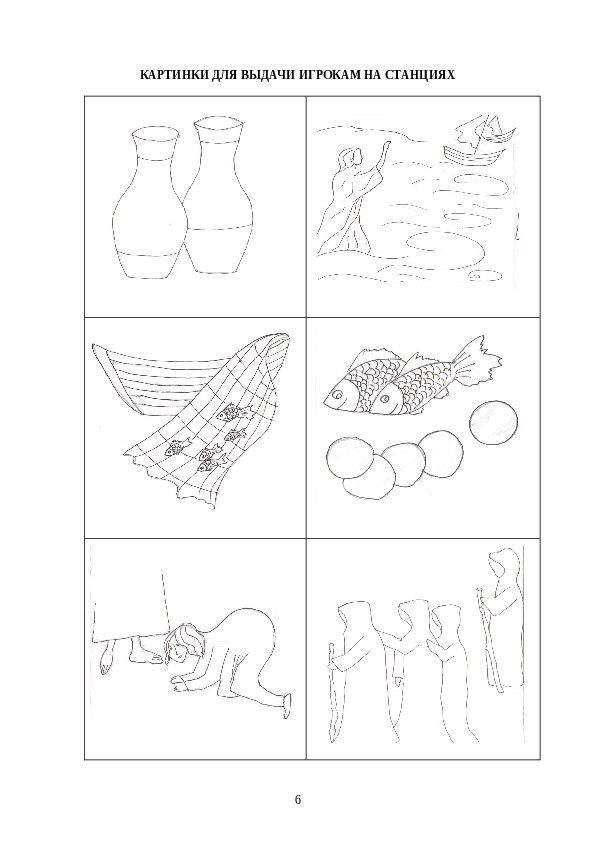 КАРТИНКИ ДЛЯ ВЫДАЧИ ИГРОКАМ НА СТАНЦИЯХ

6